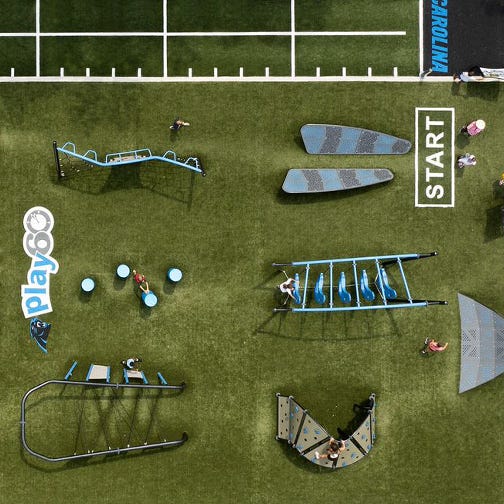 CAROLINA

START

play60