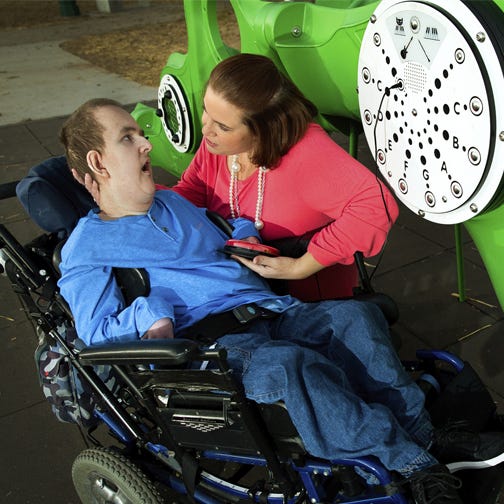 C
D
E
F
G
A
B
C