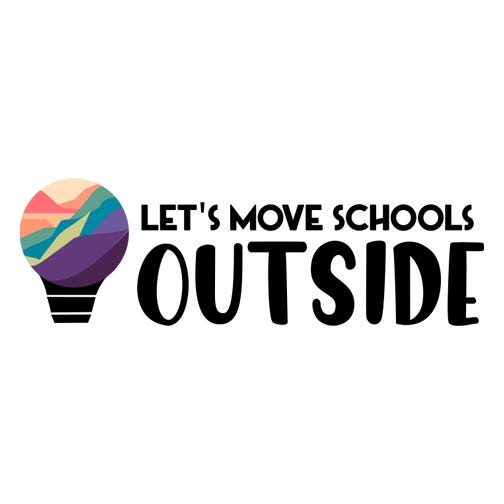 LET'S MOVE SCHOOLS
OUTSIDE